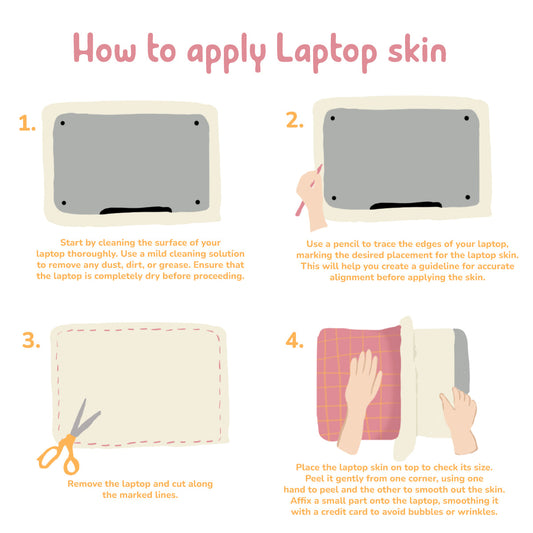 How to apply Laptop skin

1.

Start by cleaning the surface of your laptop thoroughly. Use a mild cleaning solution to remove any dust, dirt, or grease. Ensure that the laptop is completely dry before proceeding.

2.

Use a pencil to trace the edges of your laptop, marking the desired placement for the laptop skin. This will help you create a guideline for accurate alignment before applying the skin.

3.

Remove the laptop and cut along the marked lines.

4.

Place the laptop skin on top to check its size. Peel it gently from one corner, using one hand to peel and the other to smooth out the skin. Affix a small part onto the laptop, smoothing it with a credit card to avoid bubbles or wrinkles.