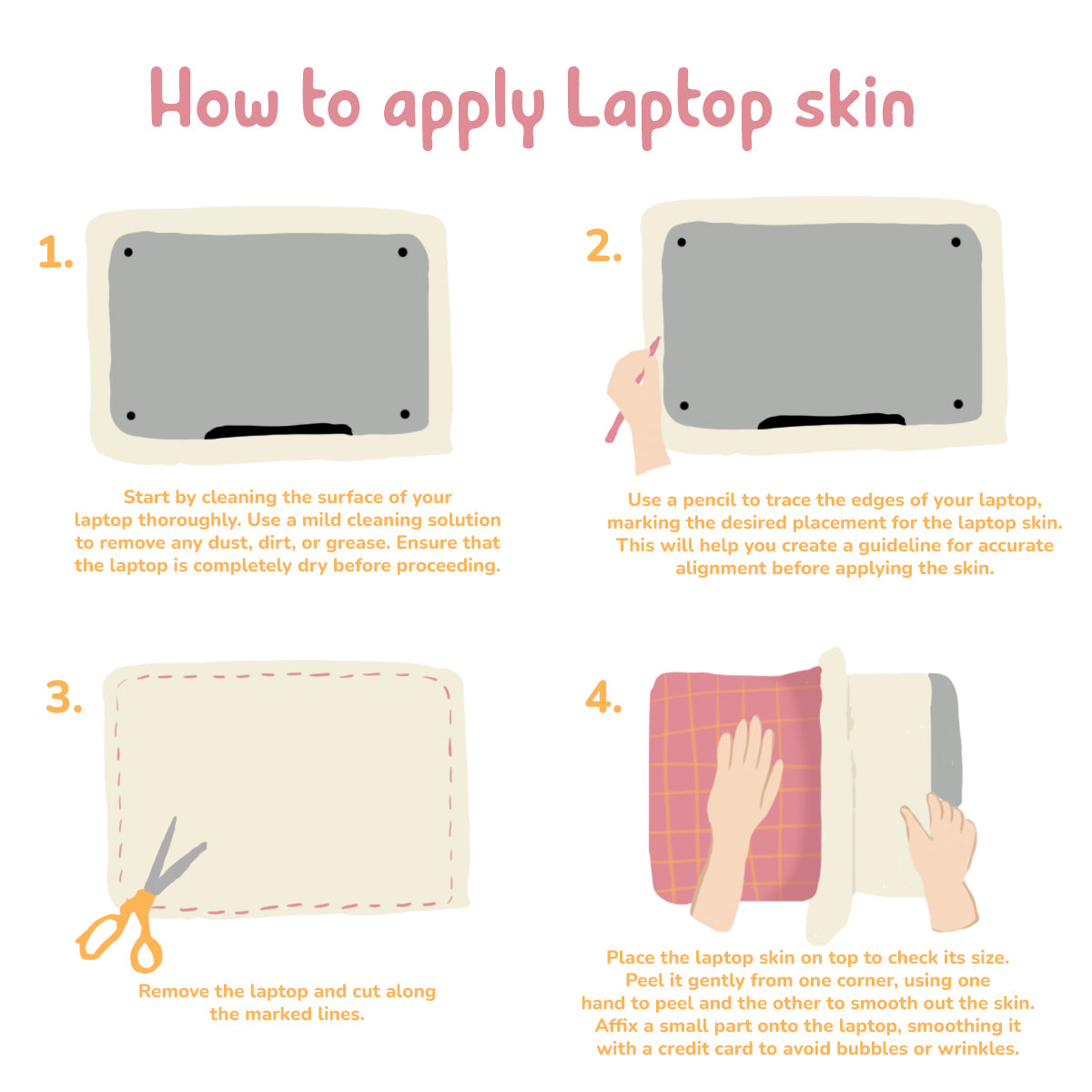 How to apply Laptop skin

1.

Start by cleaning the surface of your laptop thoroughly. Use a mild cleaning solution to remove any dust, dirt, or grease. Ensure that the laptop is completely dry before proceeding.

2.

Use a pencil to trace the edges of your laptop, marking the desired placement for the laptop skin. This will help you create a guideline for accurate alignment before applying the skin.

3.

Remove the laptop and cut along the marked lines.

4.

Place the laptop skin on top to check its size. Peel it gently from one corner, using one hand to peel and the other to smooth out the skin. Affix a small part onto the laptop, smoothing it with a credit card to avoid bubbles or wrinkles.