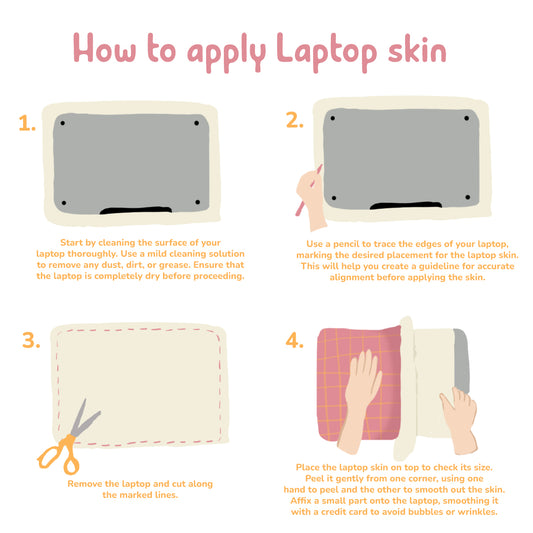 How to apply Laptop skin

1.

Start by cleaning the surface of your laptop thoroughly. Use a mild cleaning solution to remove any dust, dirt, or grease. Ensure that the laptop is completely dry before proceeding.

2.

Use a pencil to trace the edges of your laptop, marking the desired placement for the laptop skin. This will help you create a guideline for accurate alignment before applying the skin.

3.

Remove the laptop and cut along the marked lines.

4.

Place the laptop skin on top to check its size. Peel it gently from one corner, using one hand to peel and the other to smooth out the skin. Affix a small part onto the laptop, smoothing it with a credit card to avoid bubbles or wrinkles.